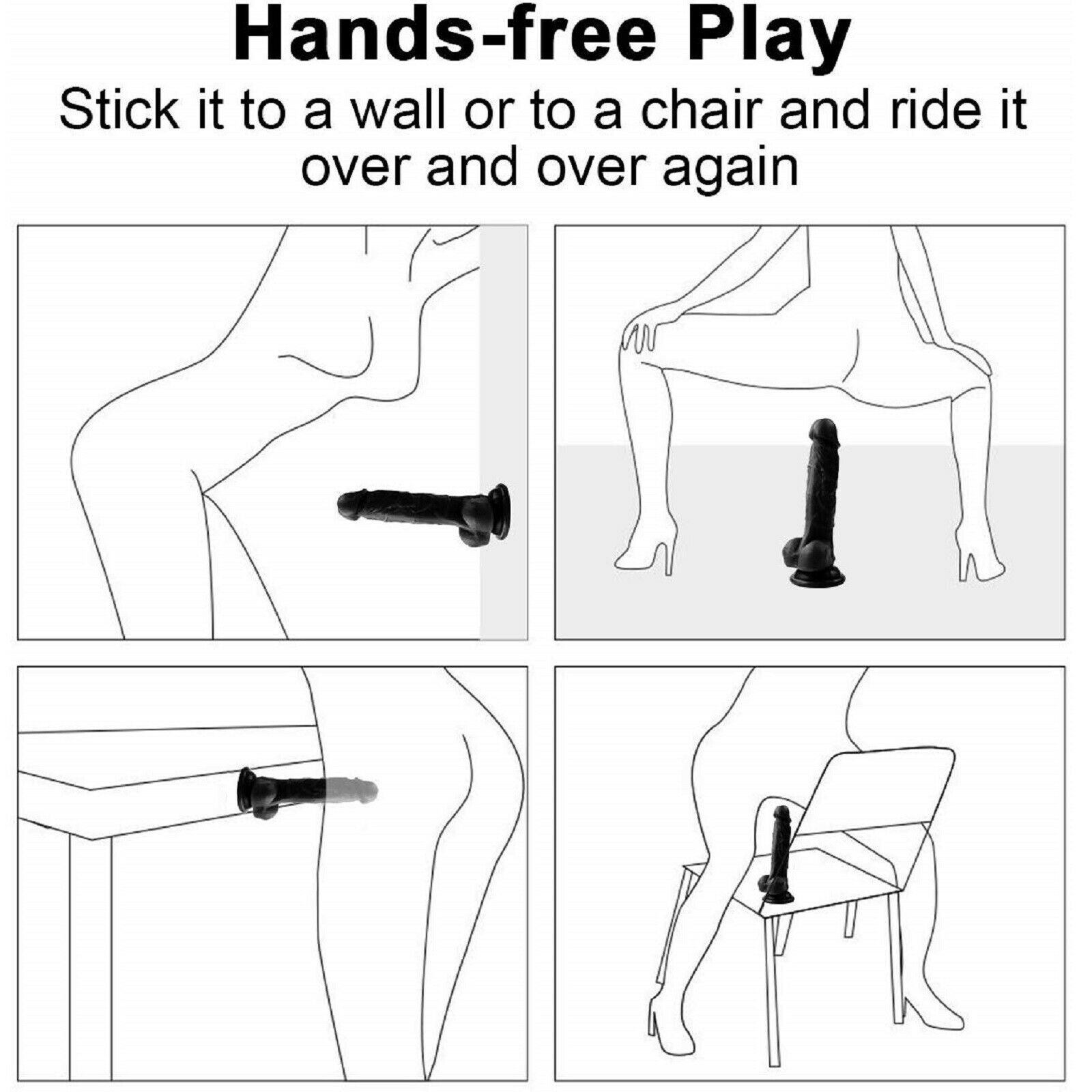 Hands-free Play

Stick it to a wall or to a chair and ride it over and over again