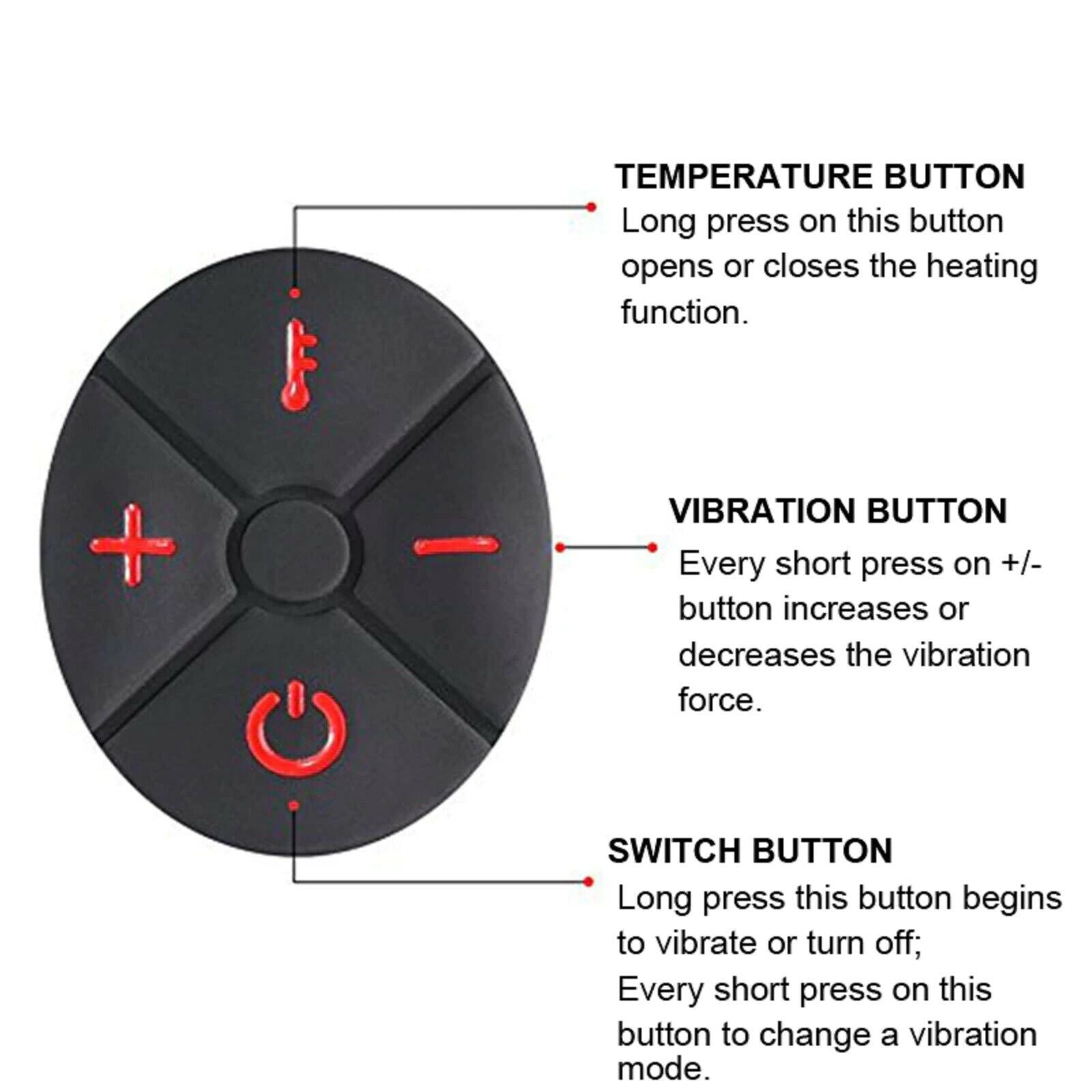 TEMPERATURE BUTTON
Long press on this button opens or closes the heating function.

VIBRATION BUTTON
Every short press on +/- button increases or decreases the vibration force.

SWITCH BUTTON
Long press this button begins to vibrate or turn off;
Every short press on this button to change a vibration mode.