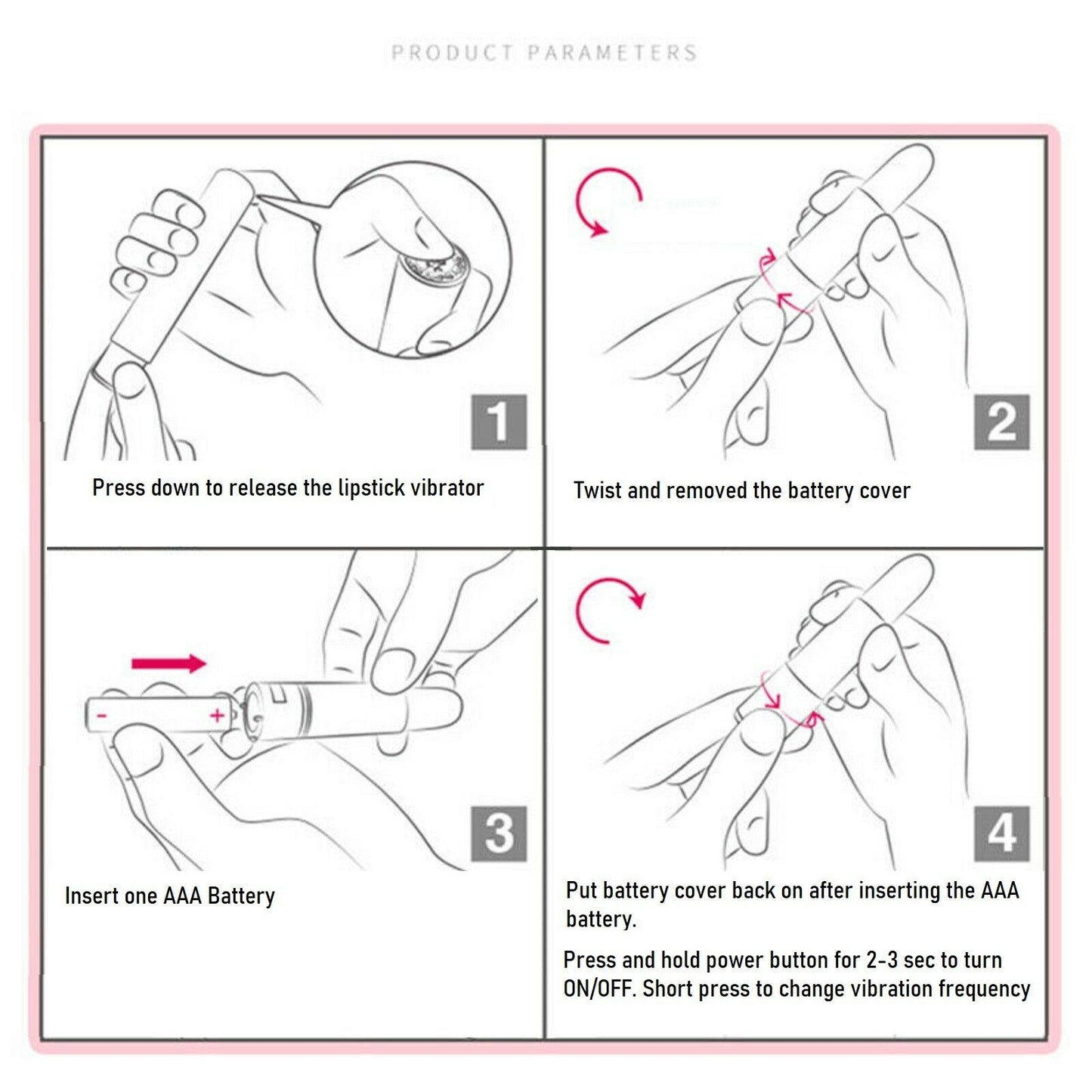 PRODUCT PARAMETERS

1

Press down to release the lipstick vibrator

2

Twist and removed the battery cover

- +

3

Insert one AAA Battery

4

Put battery cover back on after inserting the AAA battery.

Press and hold power button for 2-3 sec to turn ON/OFF. Short press to change vibration frequency