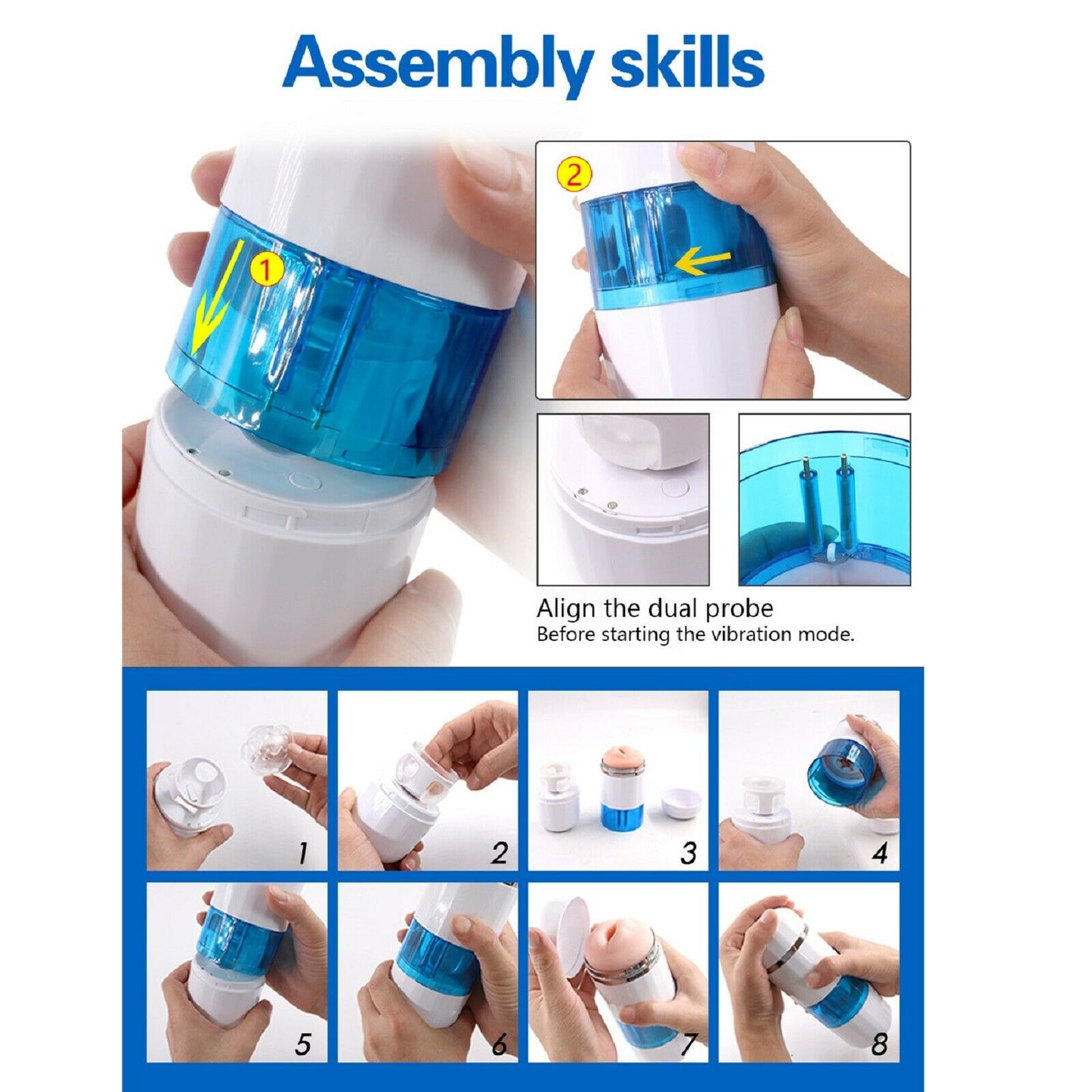 Assembly skills

1

2

Align the dual probe
Before starting the vibration mode.

1
2
3
4
5
6
7
8