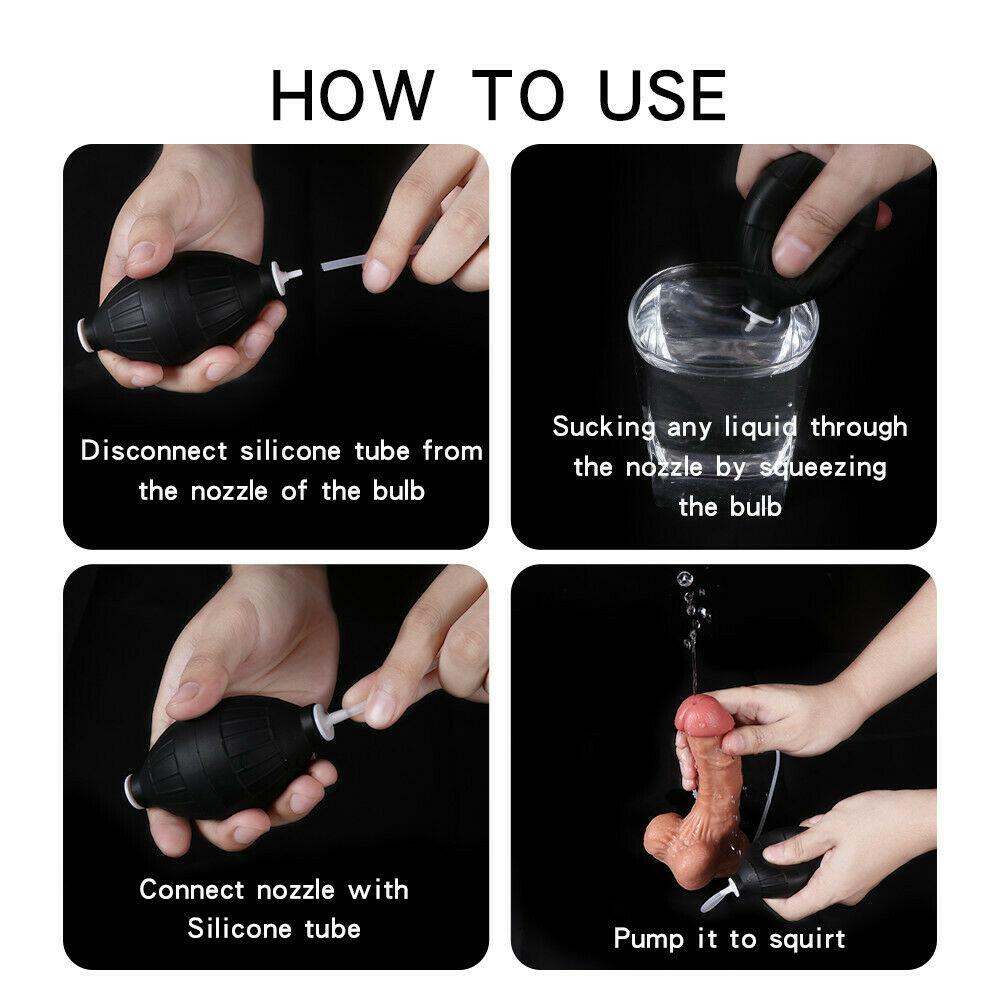 HOW TO USE

Disconnect silicone tube from the nozzle of the bulb

Sucking any liquid through the nozzle by squeezing the bulb

Connect nozzle with Silicone tube

Pump it to squirt