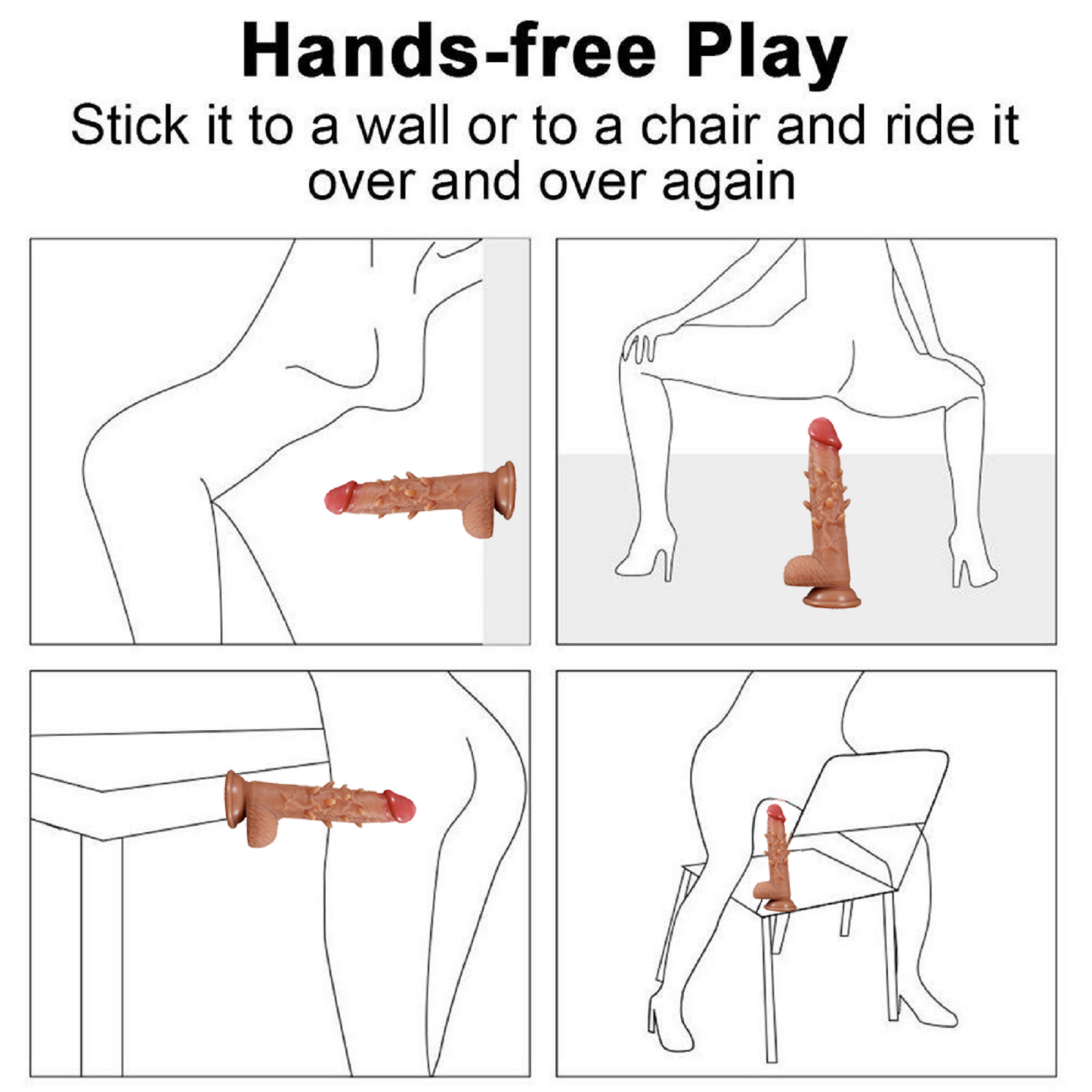 Hands-free Play

Stick it to a wall or to a chair and ride it over and over again