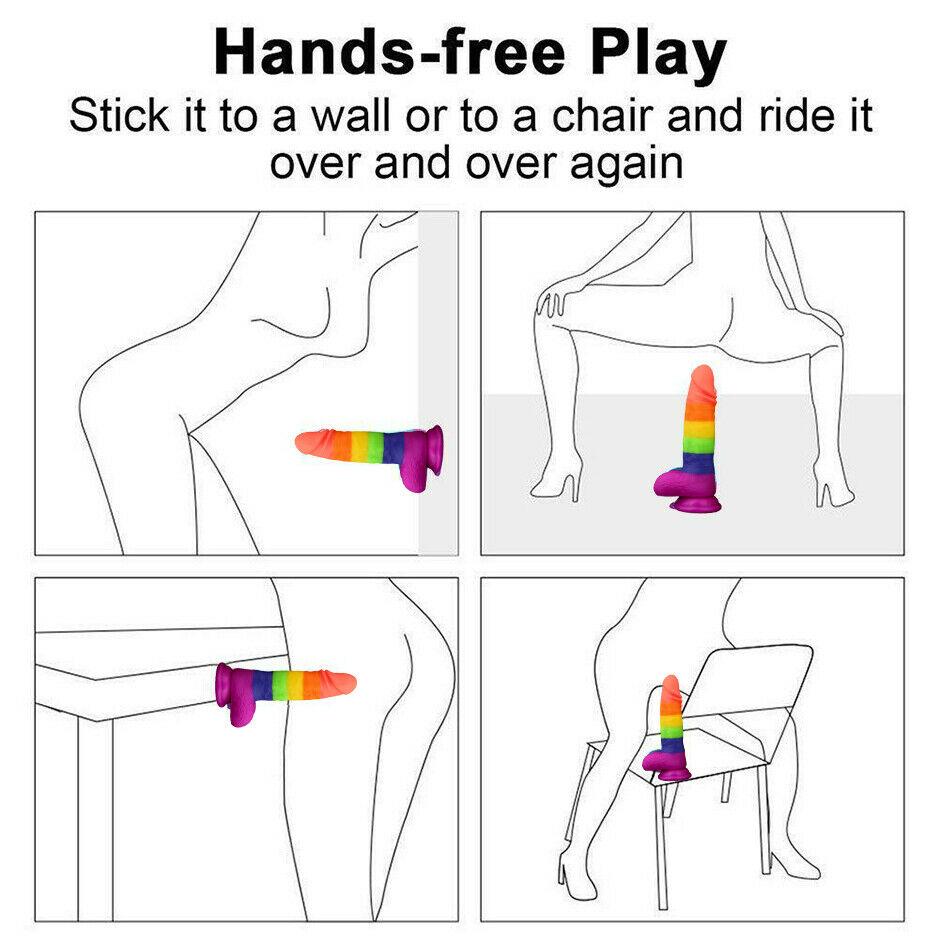 Hands-free Play

Stick it to a wall or to a chair and ride it over and over again