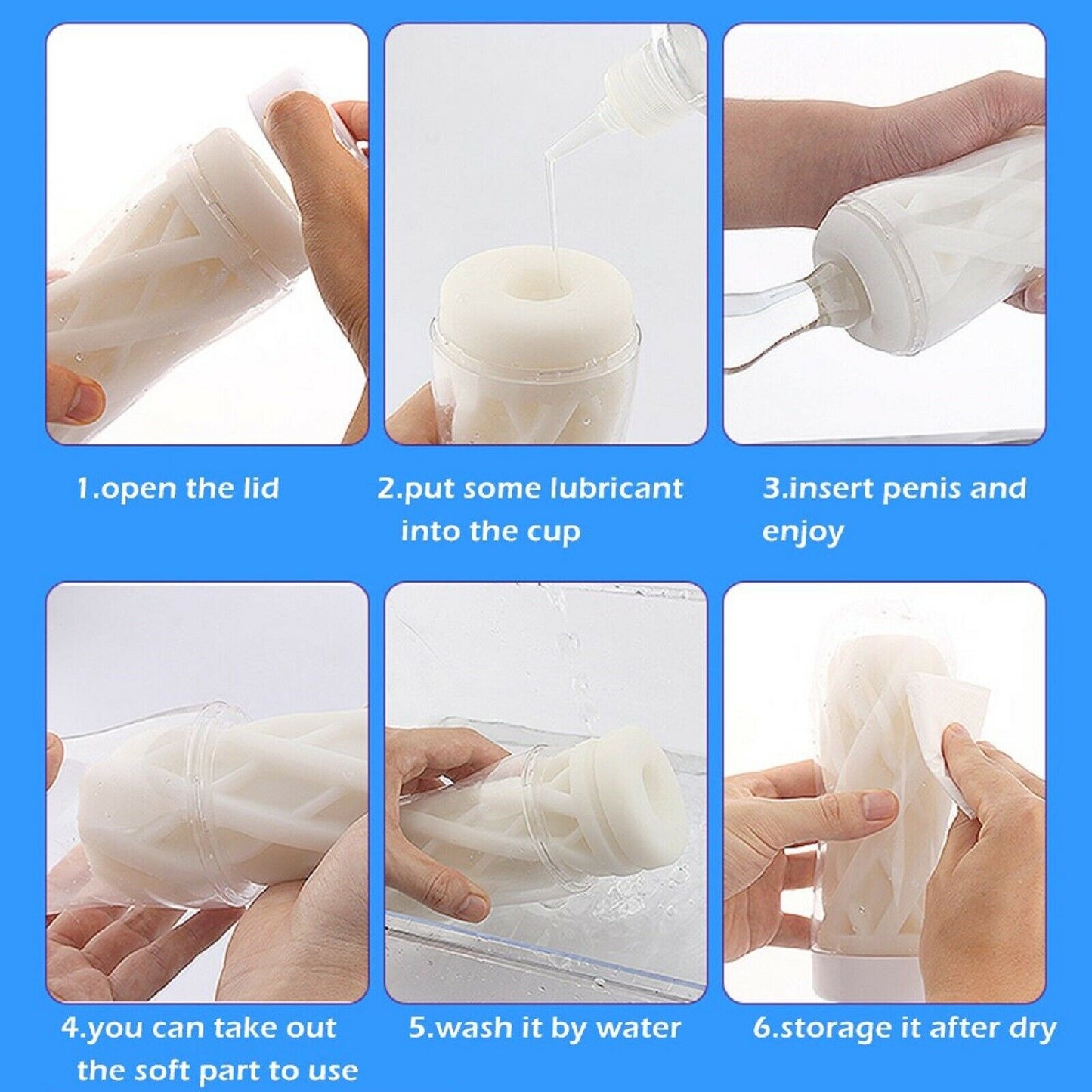 1.open the lid

2.put some lubricant into the cup

3.insert penis and enjoy

4.you can take out the soft part to use

5.wash it by water

6.storage it after dry